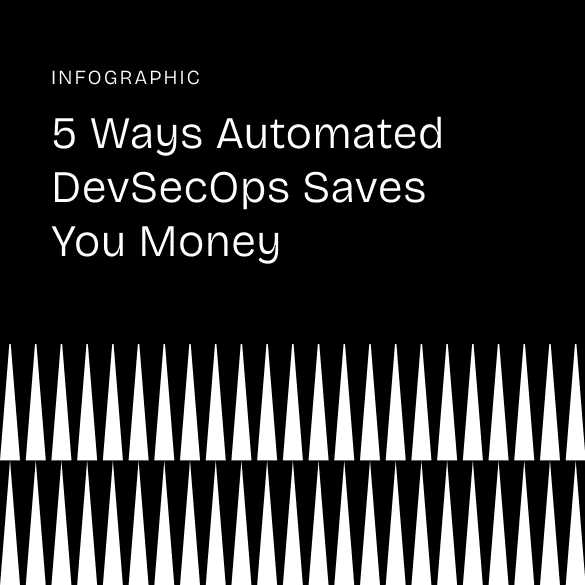 INFOGRAPHIC

5 Ways Automated DevSecOps Saves You Money