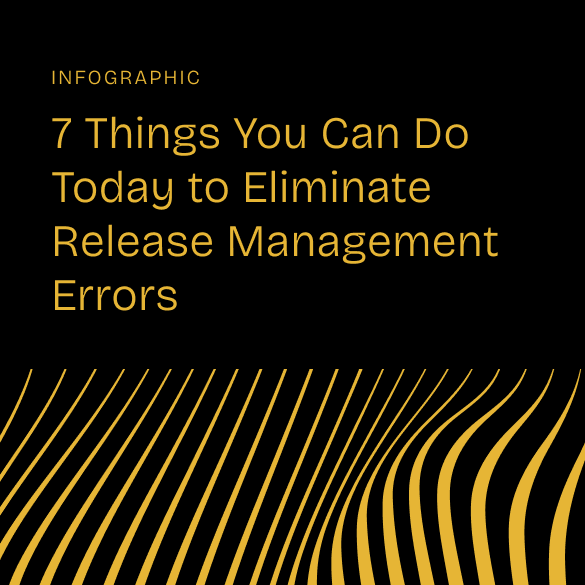 INFOGRAPHIC

7 Things You Can Do Today to Eliminate Release Management Errors