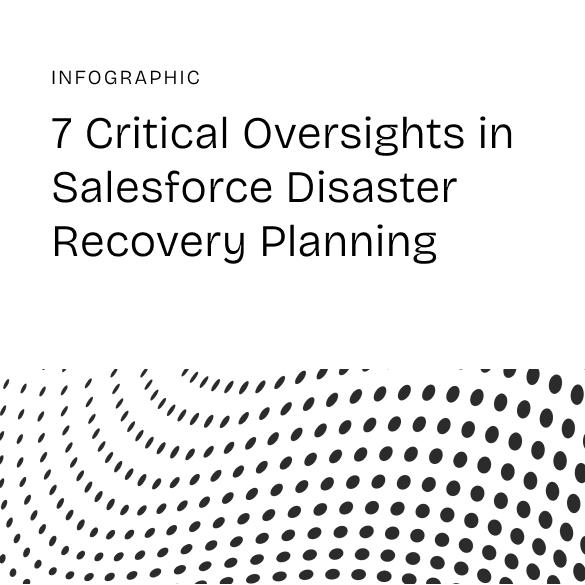 INFOGRAPHIC

7 Critical Oversights in Salesforce Disaster Recovery Planning