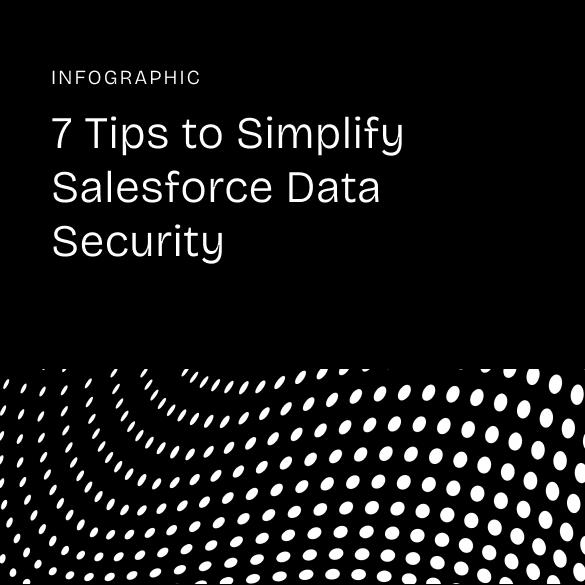 INFOGRAPHIC

7 Tips to Simplify Salesforce Data Security