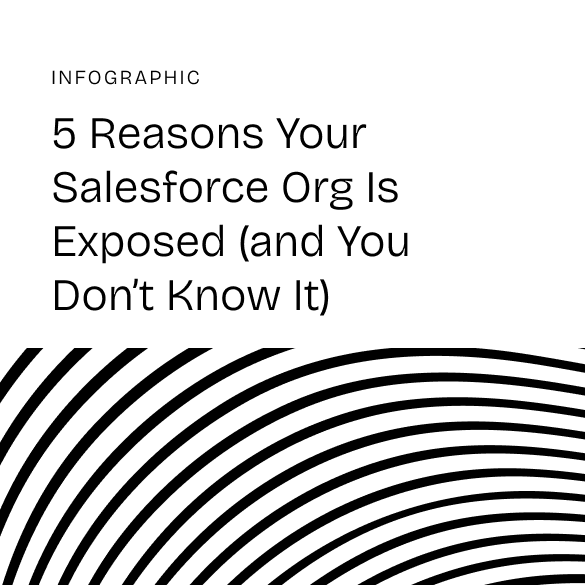 INFOGRAPHIC

5 Reasons Your Salesforce Org Is Exposed (and You Don’t Know It)