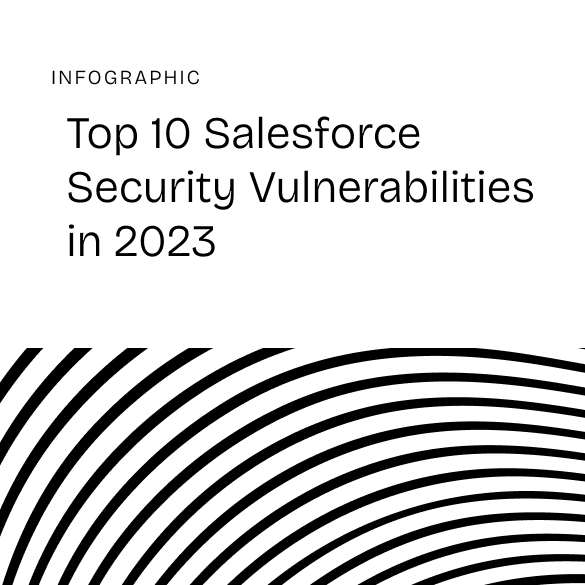 INFOGRAPHIC

Top 10 Salesforce Security Vulnerabilities in 2023