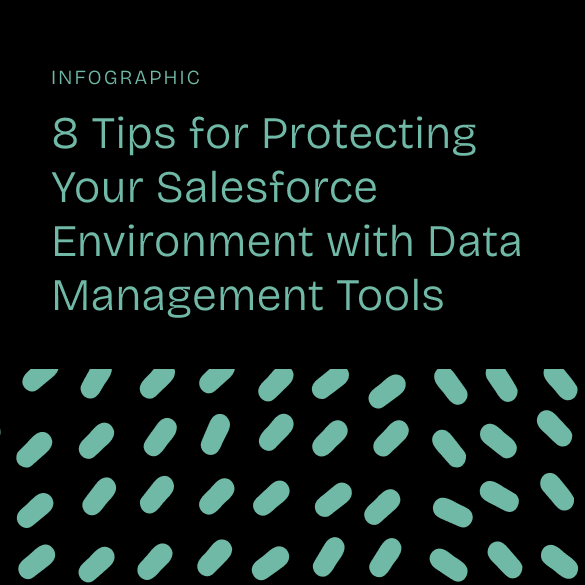 INFOGRAPHIC

8 Tips for Protecting Your Salesforce Environment with Data Management Tools