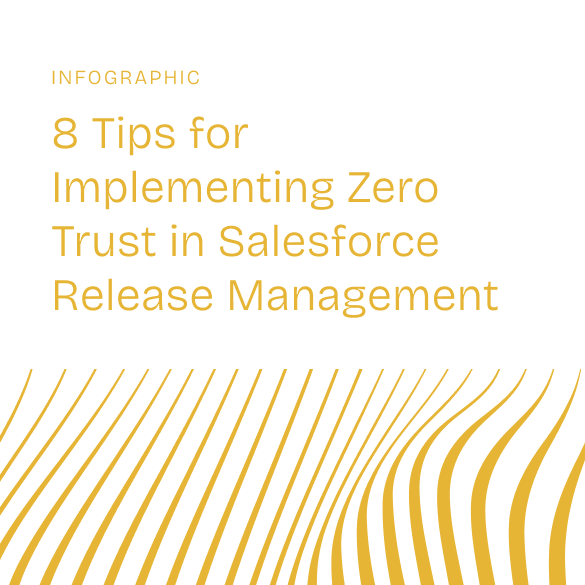 INFOGRAPHIC

8 Tips for Implementing Zero Trust in Salesforce Release Management