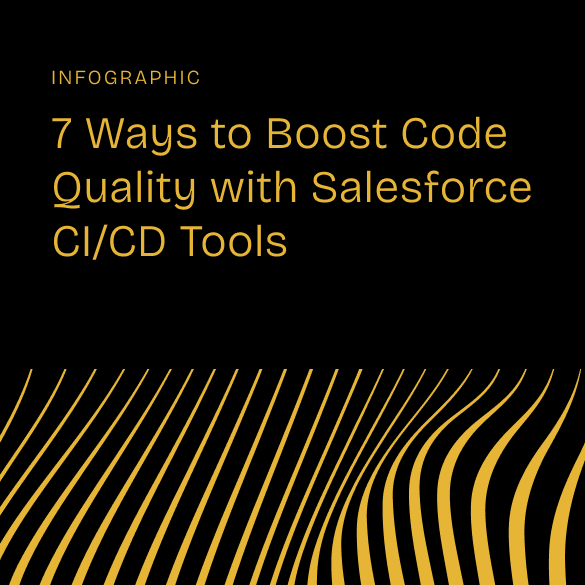 INFOGRAPHIC

7 Ways to Boost Code Quality with Salesforce CI/CD Tools