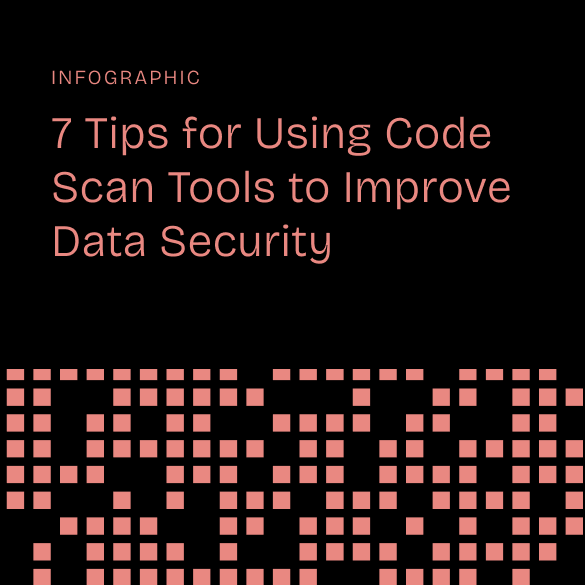 INFOGRAPHIC

7 Tips for Using Code Scan Tools to Improve Data Security