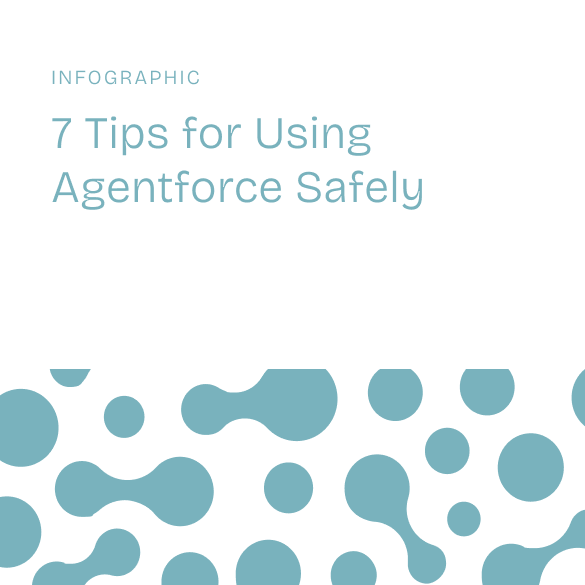 INFOGRAPHIC

7 Tips for Using Agentforce Safely