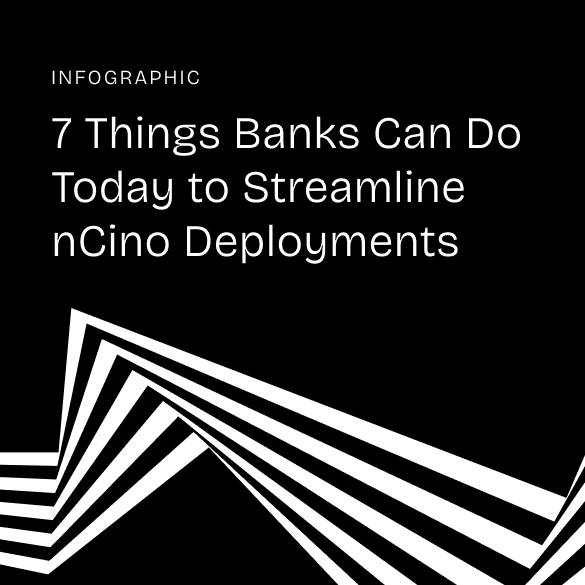 INFOGRAPHIC

7 Things Banks Can Do Today to Streamline nCino Deployments