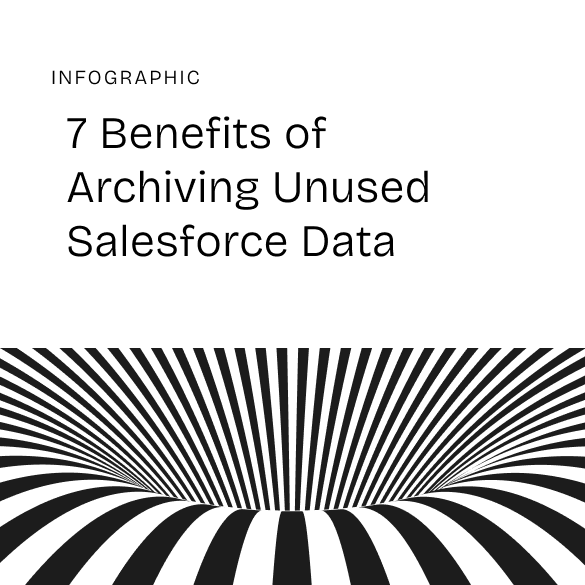 INFOGRAPHIC

7 Benefits of Archiving Unused Salesforce Data