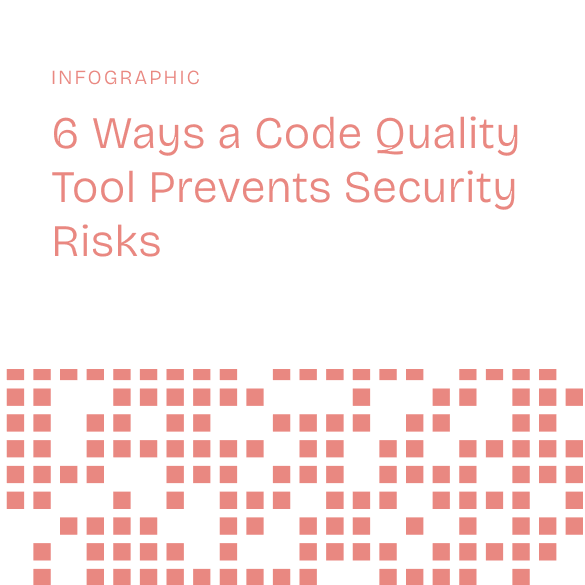 INFOGRAPHIC

6 Ways a Code Quality Tool Prevents Security Risks