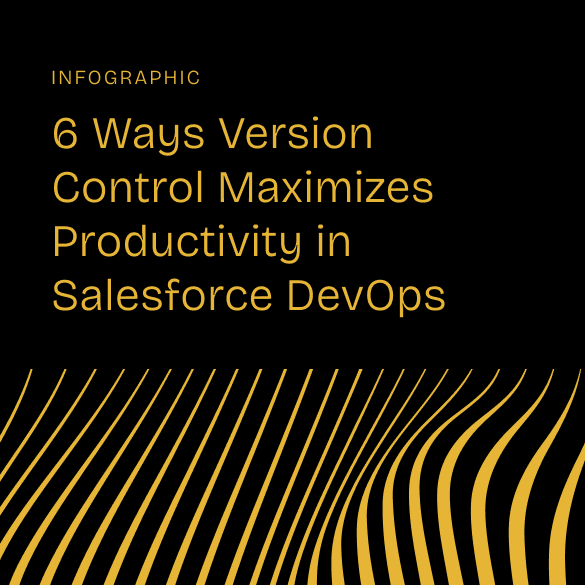 INFOGRAPHIC

6 Ways Version Control Maximizes Productivity in Salesforce DevOps