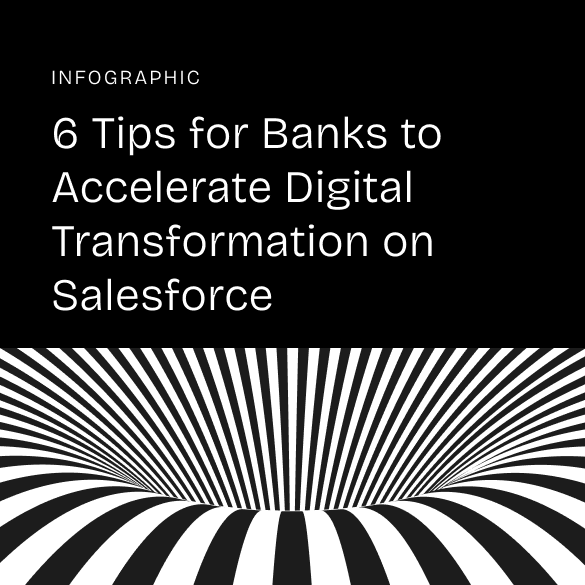 INFOGRAPHIC

6 Tips for Banks to Accelerate Digital Transformation on Salesforce