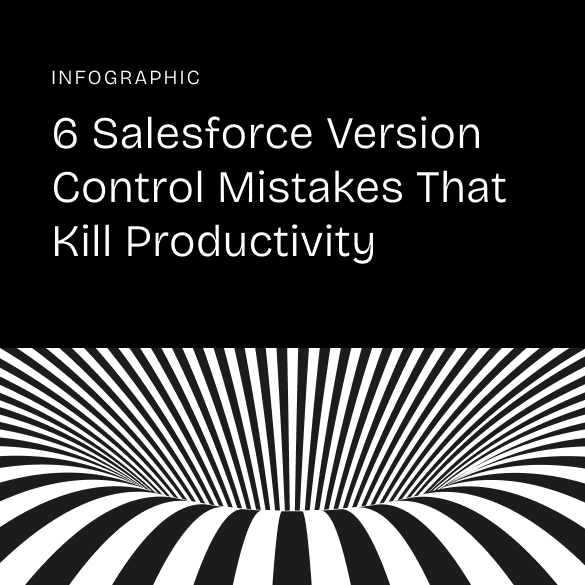 INFOGRAPHIC

6 Salesforce Version Control Mistakes That Kill Productivity